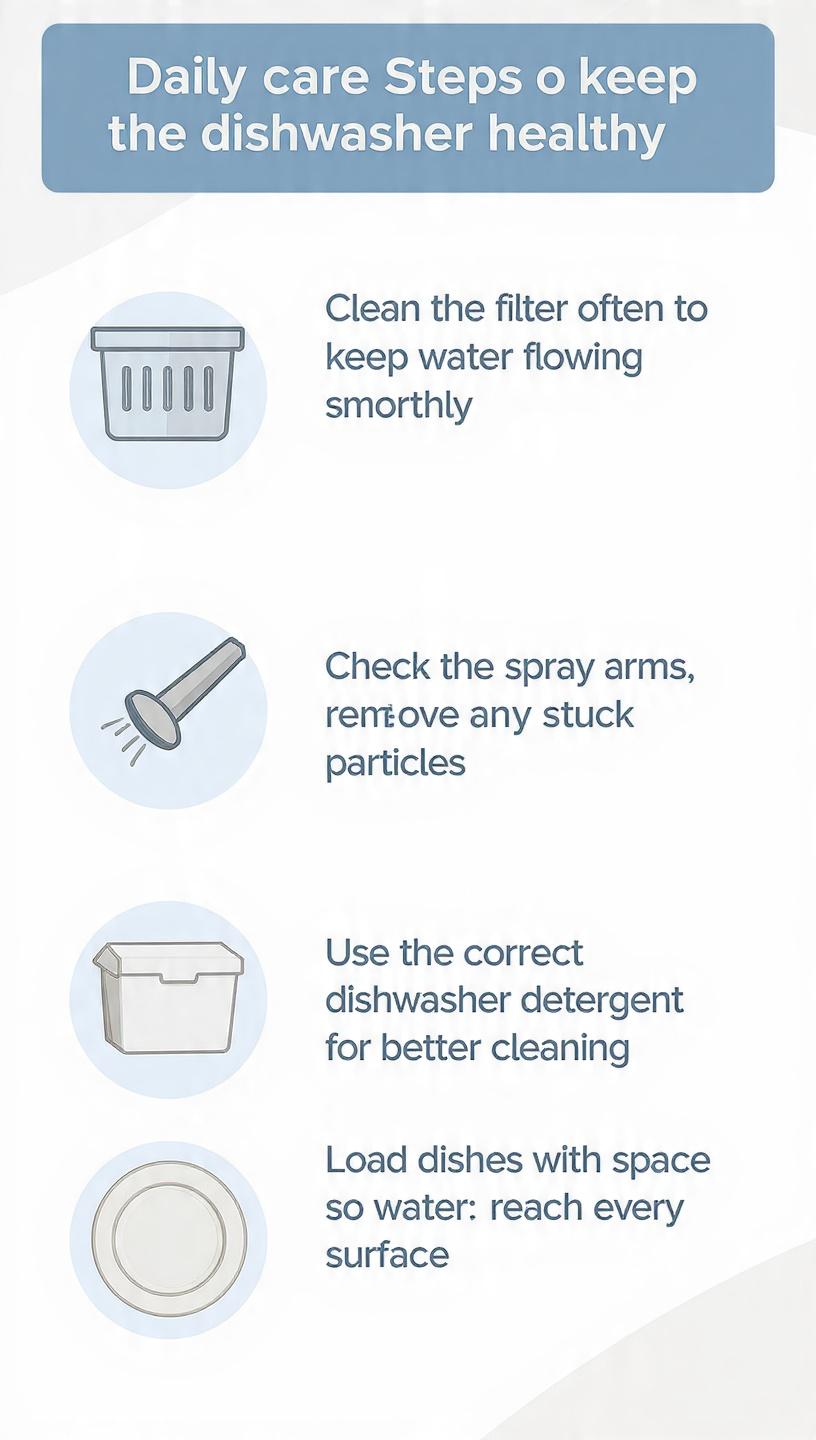 Daily care Steps o keep the dishwasher healthy

Clean the filter often to keep water flowing smorthly

Check the spray arms, remove any stuck particles

Use the correct dishwasher detergent for better cleaning

Load dishes with space so water: reach every surface